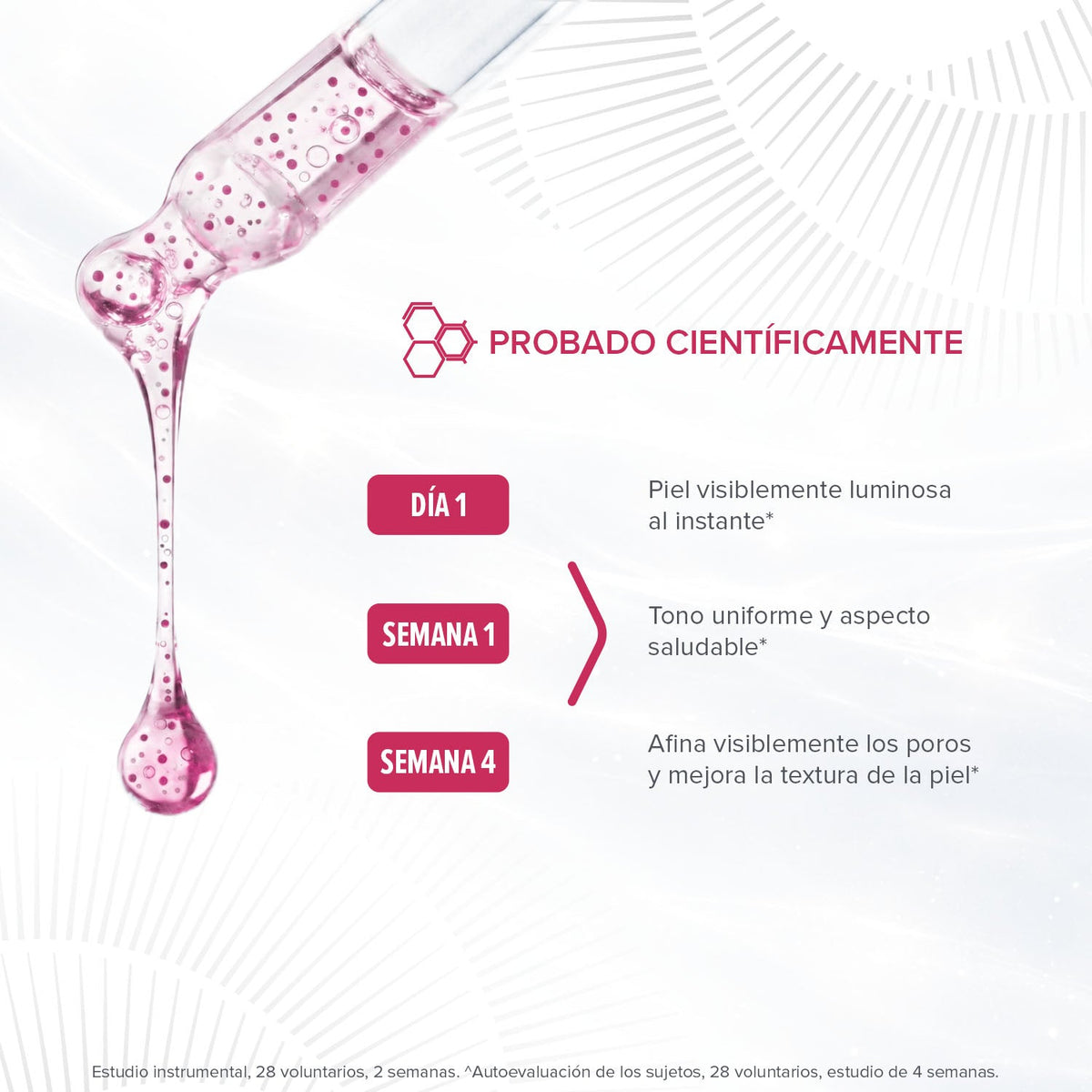 PROBADO CIENTÍFICAMENTE

DÍA 1

Piel visiblemente luminosa al instante*

SEMANA 1

Tono uniforme y aspecto saludable*

SEMANA 4

Afina visiblemente los poros y mejora la textura de la piel*

Estudio instrumental, 28 voluntarios, 2 semanas. ^Autoevaluación de los sujetos, 28 voluntarios, estudio de 4 semanas.